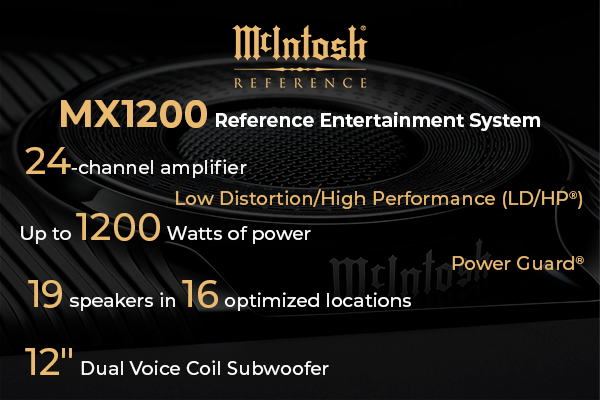 McIntosh®
REFERENCE

MX1200 Reference Entertainment System

24-channel amplifier

Low Distortion/High Performance (LD/HP®)

Up to 1200 Watts of power

Power Guard®

McIntosh

19 speakers in 16 optimized locations

12" Dual Voice Coil Subwoofer